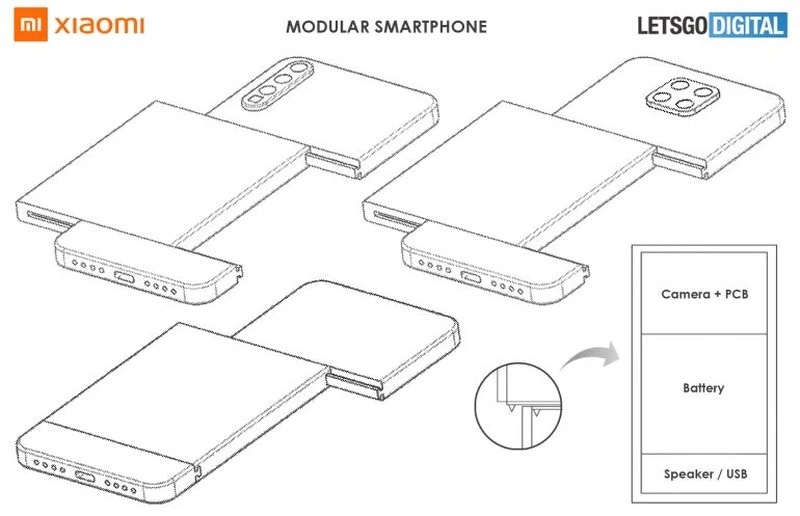 mi XIAOMI

MODULAR SMARTPHONE

LETSGO DIGITAL

Camera + PCB

Battery

Speaker / USB