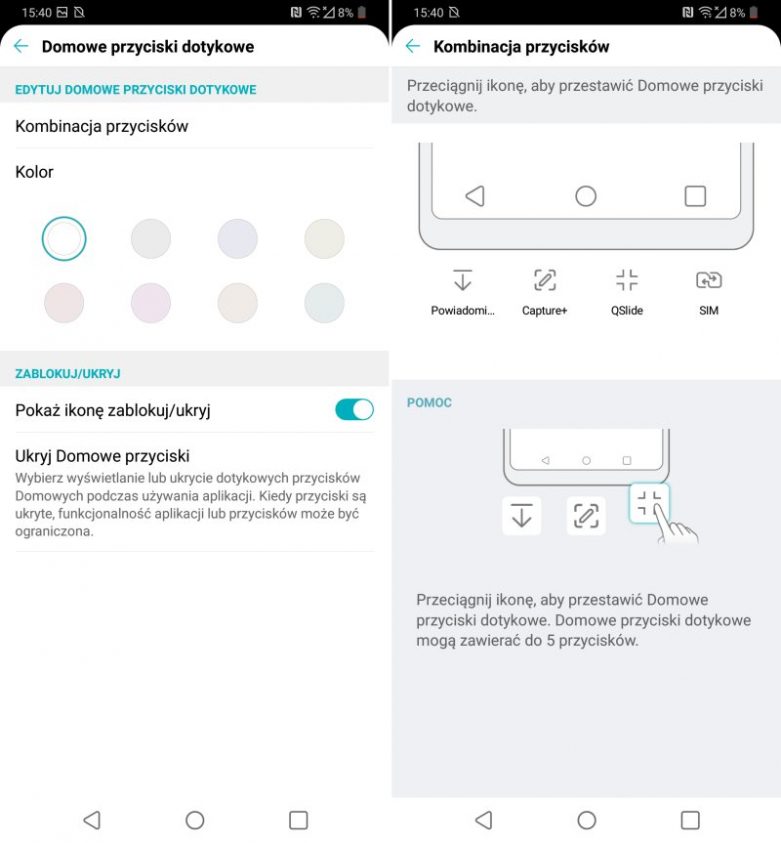 15:40 8%

Domowe przyciski dotykowe

EDYTUJ DOMOWE PRZYCISKI DOTYKOWE

Kombinacja przycisków

Kolor

ZABLOKUJ/UKRYJ

Pokaż ikonę zablokuj/ukryj

Ukryj Domowe przyciski

Wybierz wyświetlanie lub ukrycie dotykowych przycisków Domowych podczas używania aplikacji. Kiedy przyciski są ukryte, funkcjonalność aplikacji lub przycisków może być ograniczona.

15:40 8%

Kombinacja przycisków

Przeciągnij ikonę, aby przestawić Domowe przyciski dotykowe.

Powiadomi...

Capture+

QSlide

SIM

POMOC

Przeciągnij ikonę, aby przestawić Domowe przyciski dotykowe. Domowe przyciski dotykowe mogą zawierać do 5 przycisków.