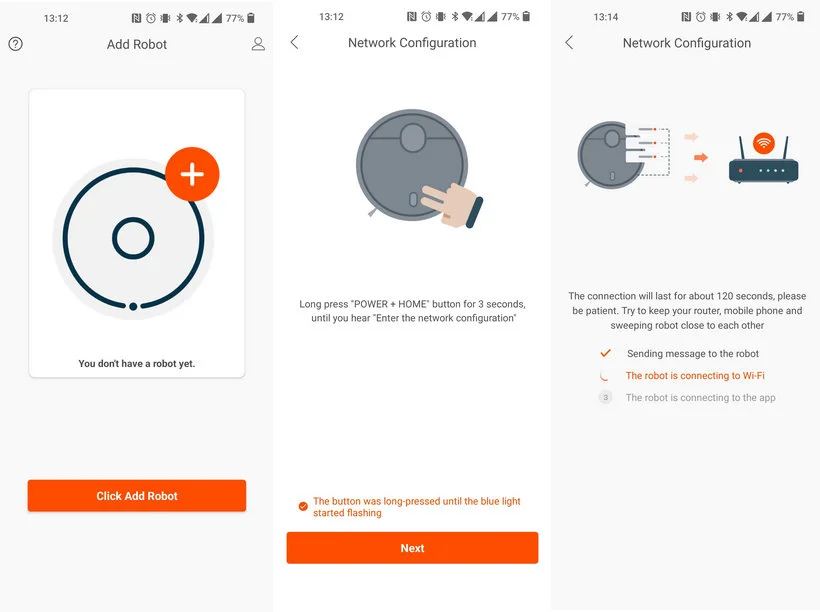 13:12 77%

Add Robot

You don't have a robot yet.

Click Add Robot

13:12 77%

Network Configuration

Long press "POWER + HOME" button for 3 seconds, until you hear "Enter the network configuration"

The button was long-pressed until the blue light started flashing

Next

13:14 77%

Network Configuration

The connection will last for about 120 seconds, please be patient. Try to keep your router, mobile phone and sweeping robot close to each other

Sending message to the robot

The robot is connecting to Wi-Fi

3 The robot is connecting to the app