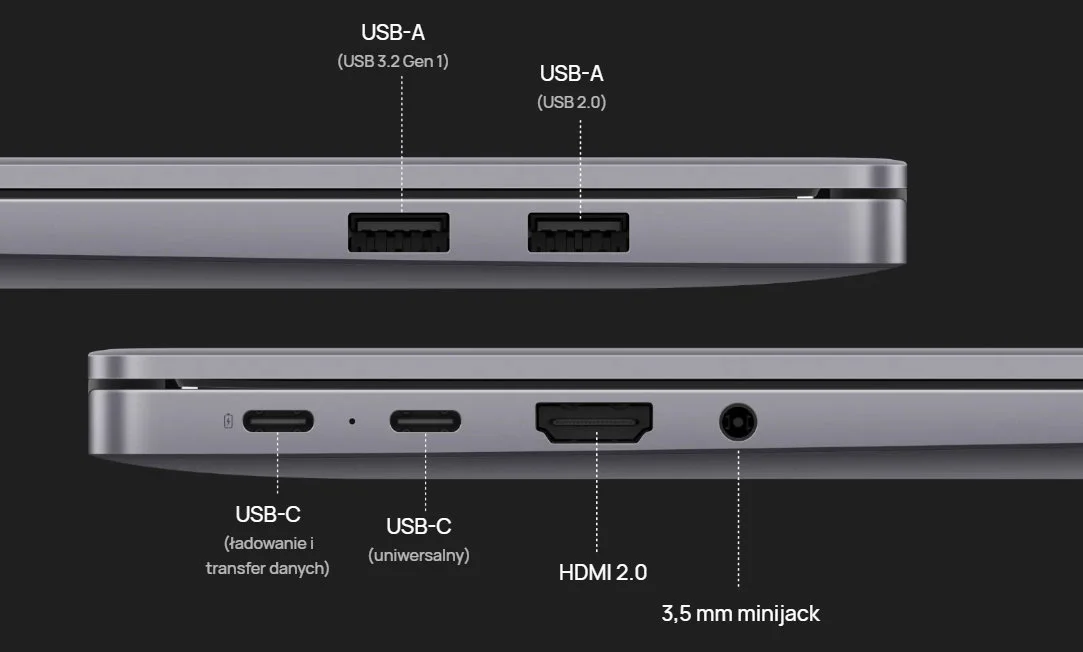 USB-A
(USB 3.2 Gen 1)

USB-A
(USB 2.0)

USB-C
(ładowanie i transfer danych)

USB-C
(uniwersalny)

HDMI 2.0

3,5 mm minijack