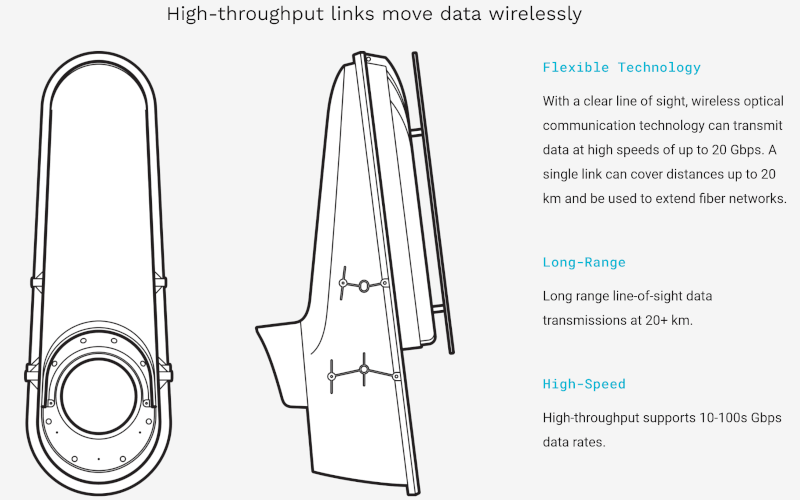 High-throughput links move data wirelessly

Flexible Technology

With a clear line of sight, wireless optical communication technology can transmit data at high speeds of up to 20 Gbps. A single link can cover distances up to 20 km and be used to extend fiber networks.

Long-Range

Long range line-of-sight data transmissions at 20+ km.

High-Speed

High-throughput supports 10-100s Gbps data rates.